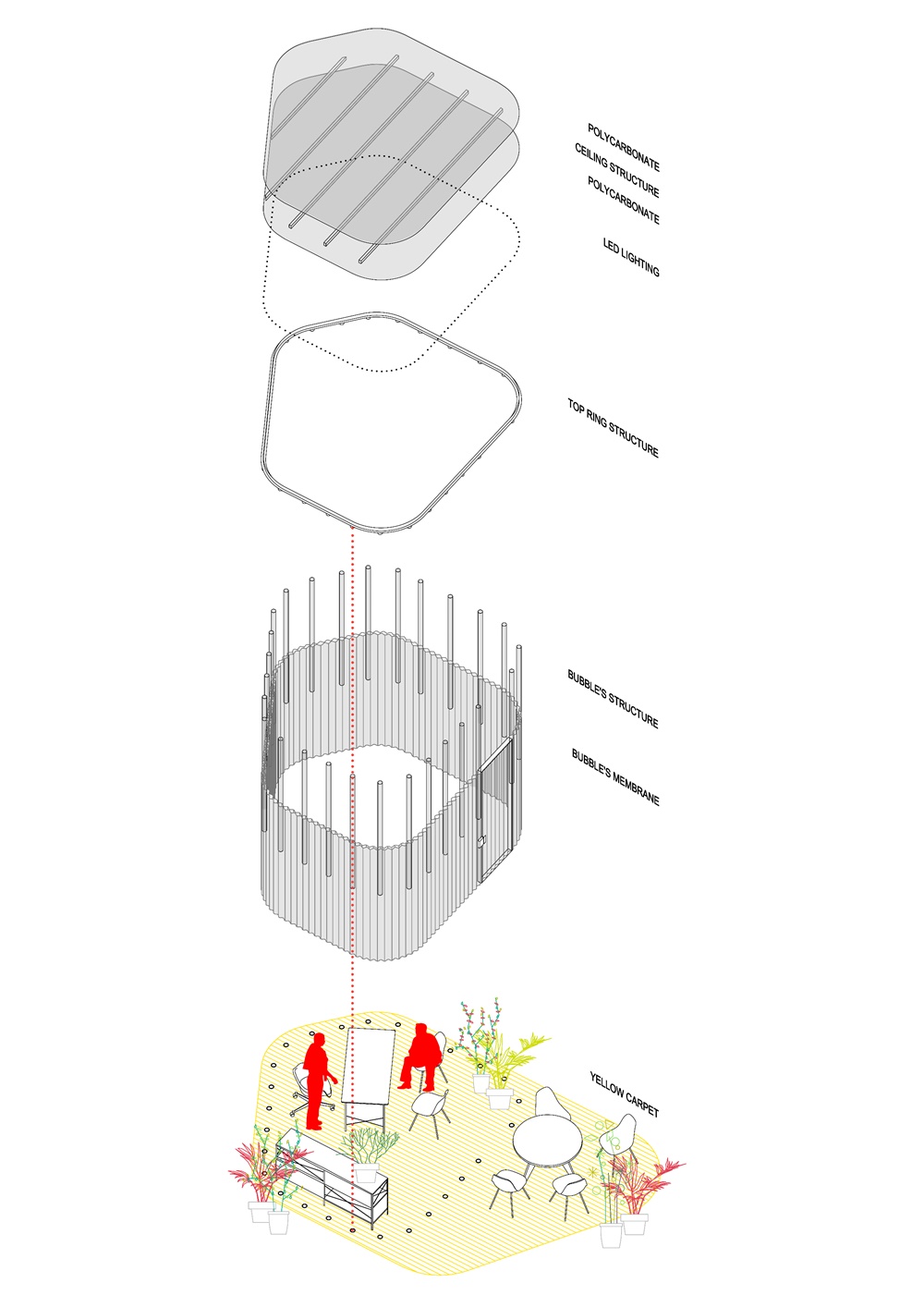 POLYCARBONATE
CEILING STRUCTURE
POLYCARBONATE

LED LIGHTING

TOP RING STRUCTURE

BUBBLE'S STRUCTURE

BUBBLE'S MEMBRANE

YELLOW CARPET